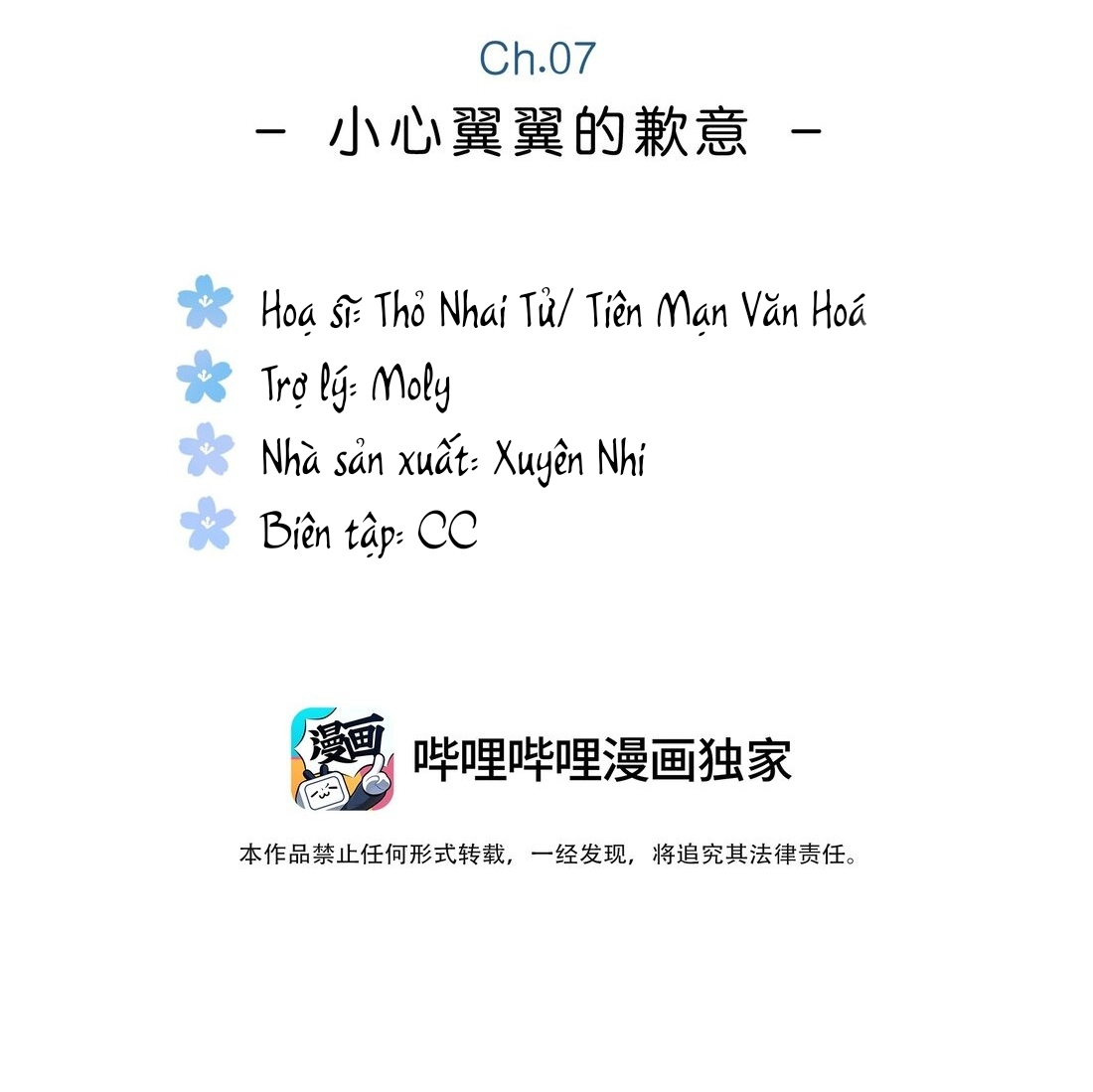 Ch.07

- 小心翼翼的歉意 -

Hoạ sĩ: Thỏ Nhai Tử/ Tiên Mạn Văn Hoá
Trợ lý: Moly
Nhà sản xuất: Xuyên Nhi
Biên tập: CC

漫画

哔哩哔哩漫画独家

本作品禁止任何形式转载，一经发现，将追究其法律责任。